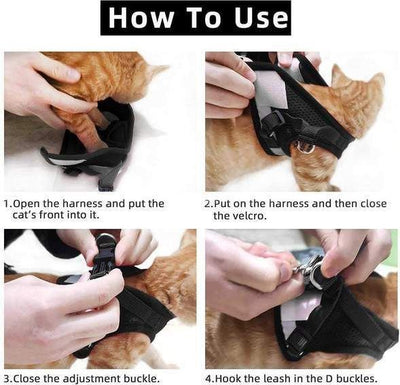 How To Use

1.Open the harness and put the cat's front into it.

2.Put on the harness and then close the velcro.

3.Close the adjustment buckle.

4.Hook the leash in the D buckles.